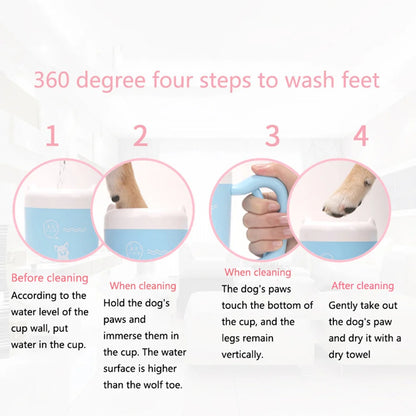 360 degree four steps to wash feet

1

Before cleaning

According to the water level of the cup wall, put water in the cup.

2

When cleaning

Hold the dog's paws and immerse them in the cup. The water surface is higher than the wolf toe.

3

When cleaning

The dog's paws touch the bottom of the cup, and the legs remain vertically.

4

After cleaning

Gently take out the dog's paw and dry it with a dry towel